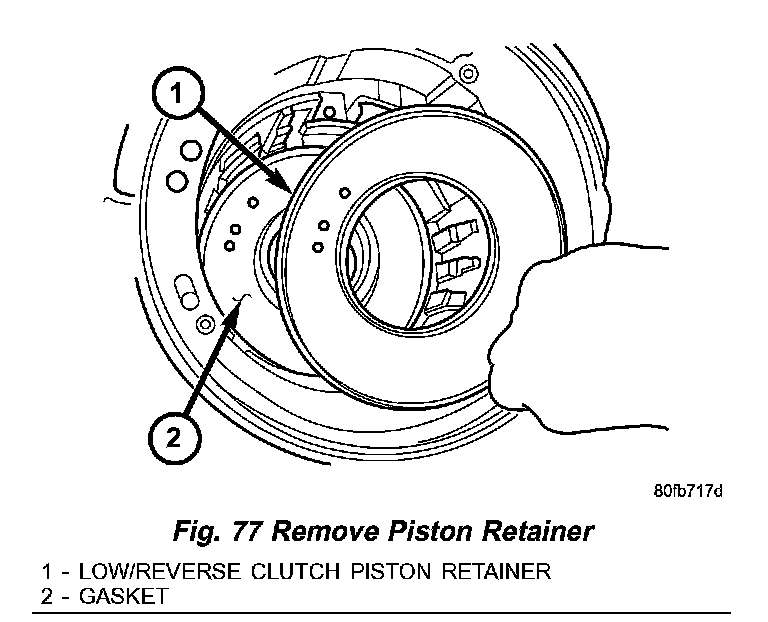 1

2

80fb717d

Fig. 77 Remove Piston Retainer

1 - LOW/REVERSE CLUTCH PISTON RETAINER
2 - GASKET