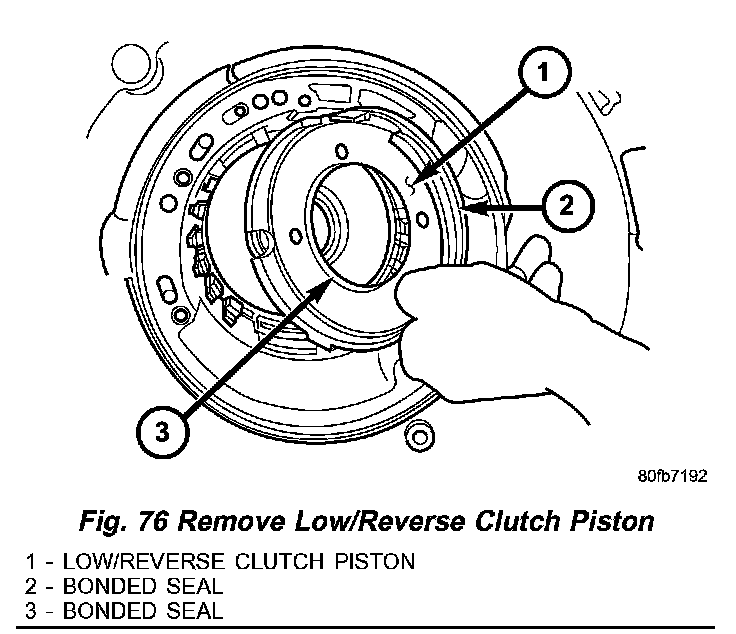 1

2

3

80fb7192

Fig. 76 Remove Low/Reverse Clutch Piston

1 - LOW/REVERSE CLUTCH PISTON
2 - BONDED SEAL
3 - BONDED SEAL