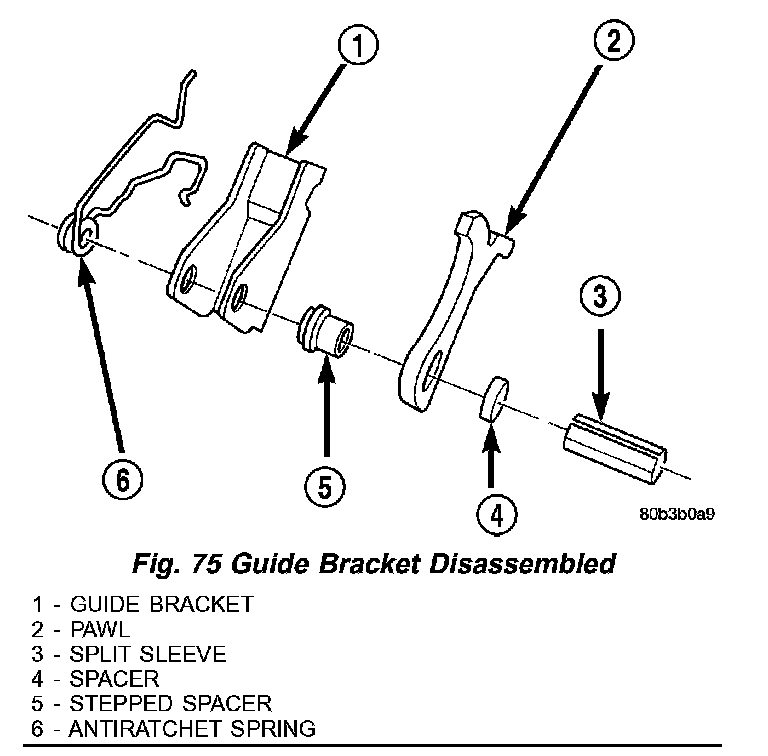 1
2
3
6
5
4
80b3b0a9

Fig. 75 Guide Bracket Disassembled

1 - GUIDE BRACKET
2 - PAWL
3 - SPLIT SLEEVE
4 - SPACER
5 - STEPPED SPACER
6 - ANTIRATCHET SPRING