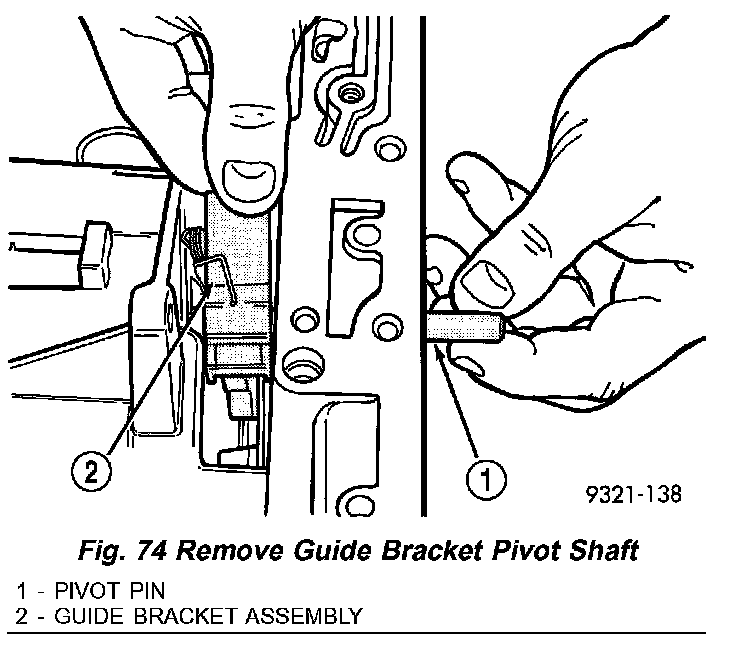 2

1

9321-138

Fig. 74 Remove Guide Bracket Pivot Shaft

1 - PIVOT PIN
2 - GUIDE BRACKET ASSEMBLY