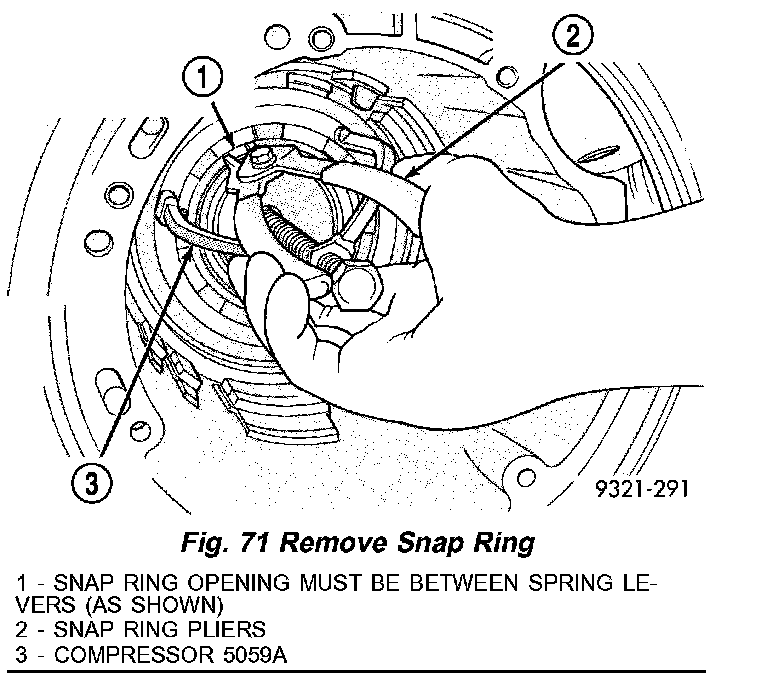 1

2

3

9321-291

Fig. 71 Remove Snap Ring

1 - SNAP RING OPENING MUST BE BETWEEN SPRING LEVERS (AS SHOWN)
2 - SNAP RING PLIERS
3 - COMPRESSOR 5059A