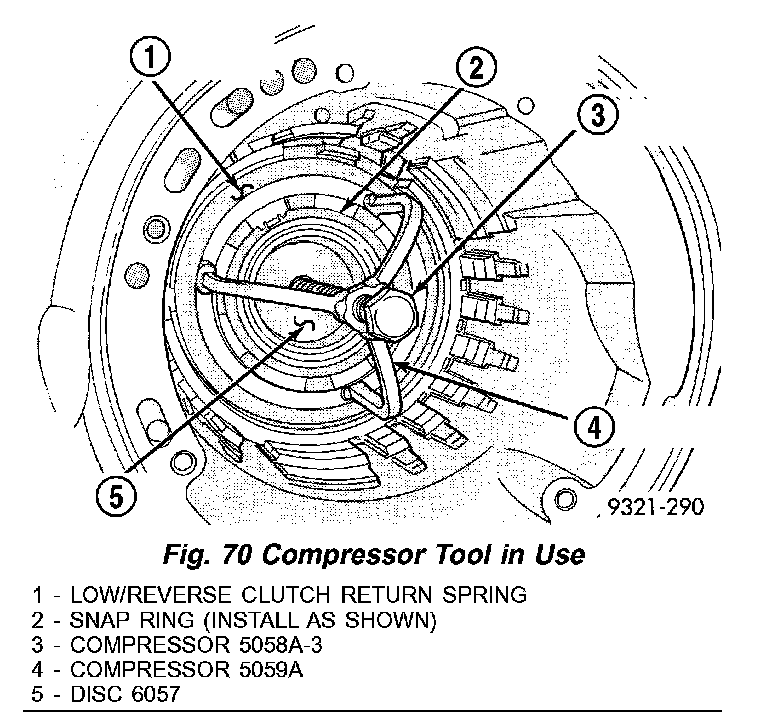 1
2
3
4
5
9321-290

Fig. 70 Compressor Tool in Use

1 - LOW/REVERSE CLUTCH RETURN SPRING
2 - SNAP RING (INSTALL AS SHOWN)
3 - COMPRESSOR 5058A-3
4 - COMPRESSOR 5059A
5 - DISC 6057