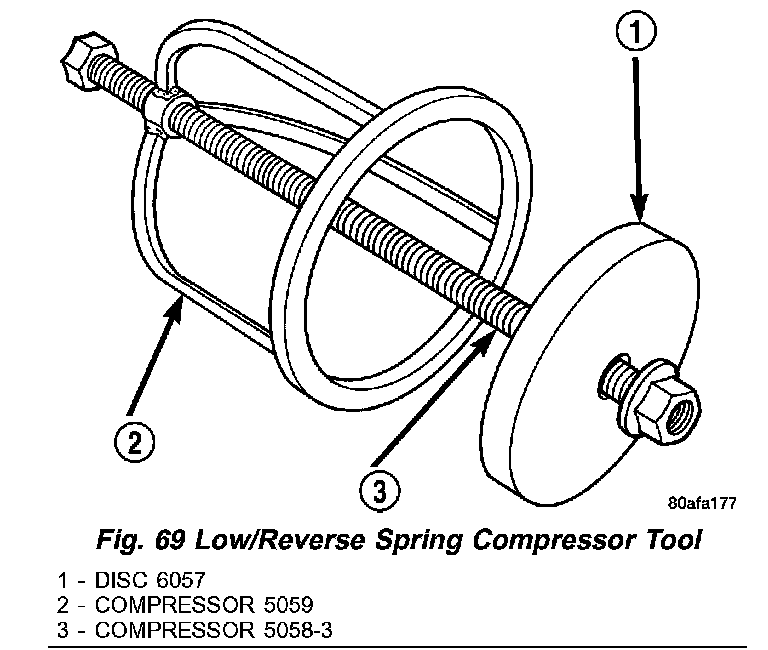 1

2

3

80afa177

Fig. 69 Low/Reverse Spring Compressor Tool

1 - DISC 6057
2 - COMPRESSOR 5059
3 - COMPRESSOR 5058-3