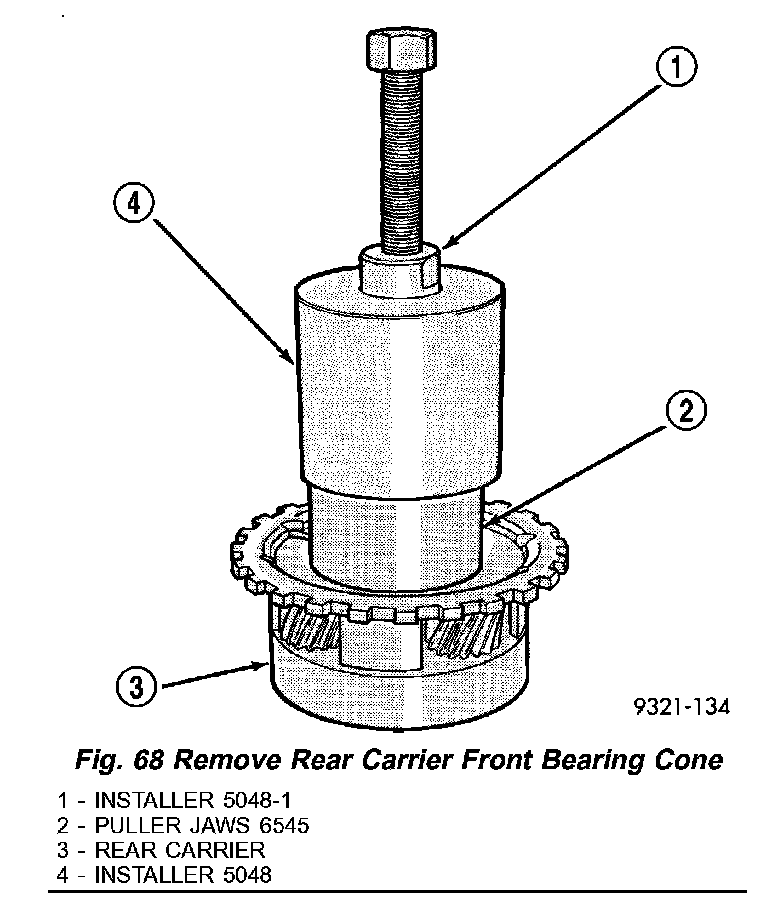 1

4

2

3

9321-134

Fig. 68 Remove Rear Carrier Front Bearing Cone

1 - INSTALLER 5048-1
2 - PULLER JAWS 6545
3 - REAR CARRIER
4 - INSTALLER 5048