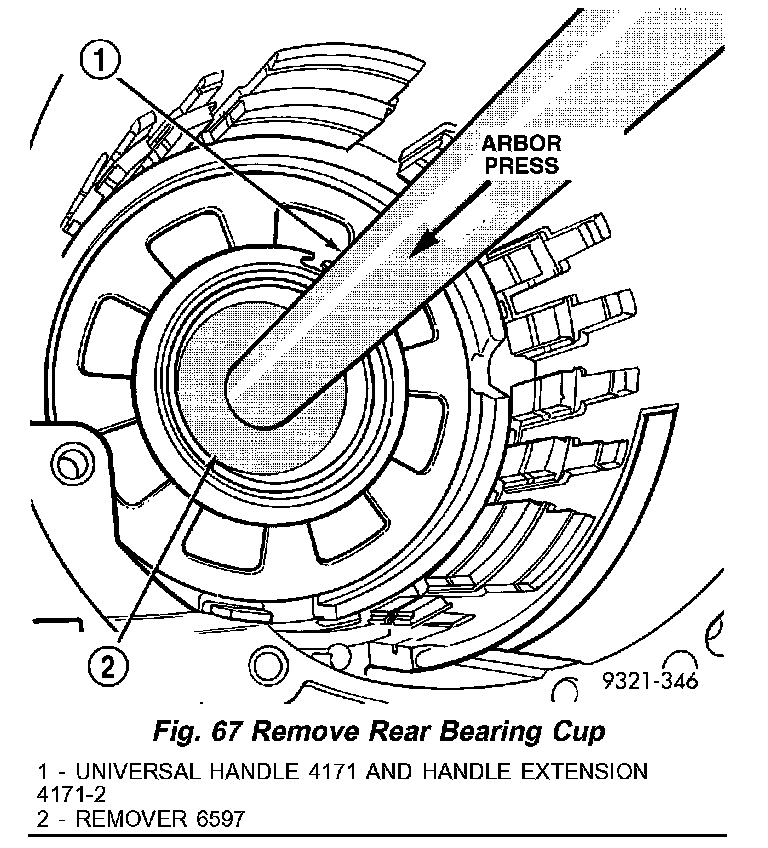 1

ARBOR PRESS

2

9321-346

Fig. 67 Remove Rear Bearing Cup

1 - UNIVERSAL HANDLE 4171 AND HANDLE EXTENSION 4171-2
2 - REMOVER 6597