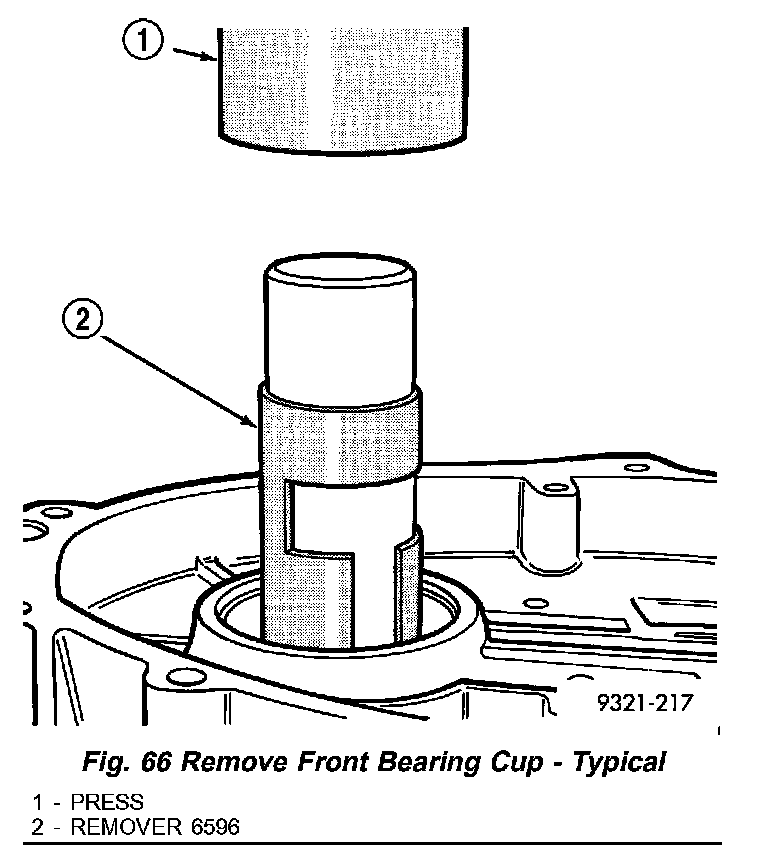 1

2

9321-217

Fig. 66 Remove Front Bearing Cup - Typical

1 - PRESS
2 - REMOVER 6596