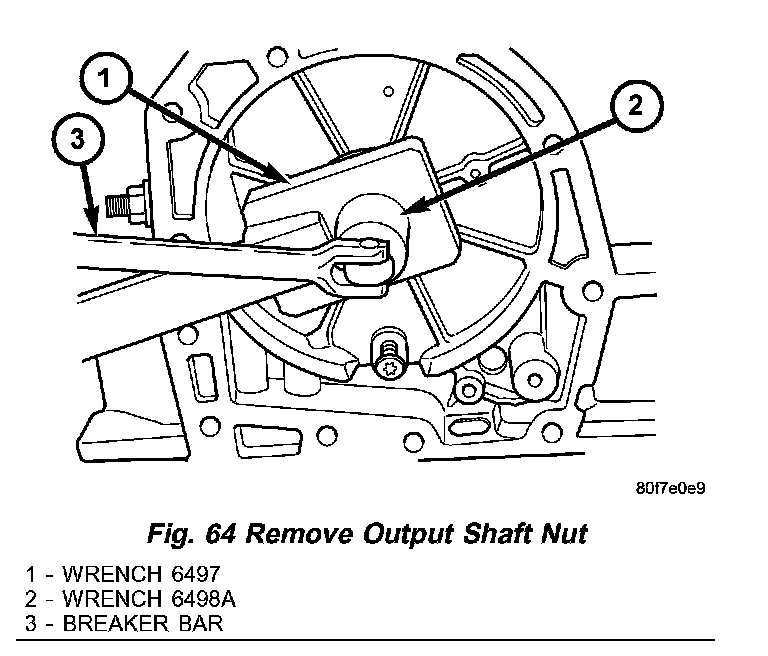 1

2

3

80f7e0e9

Fig. 64 Remove Output Shaft Nut

1 - WRENCH 6497
2 - WRENCH 6498A
3 - BREAKER BAR