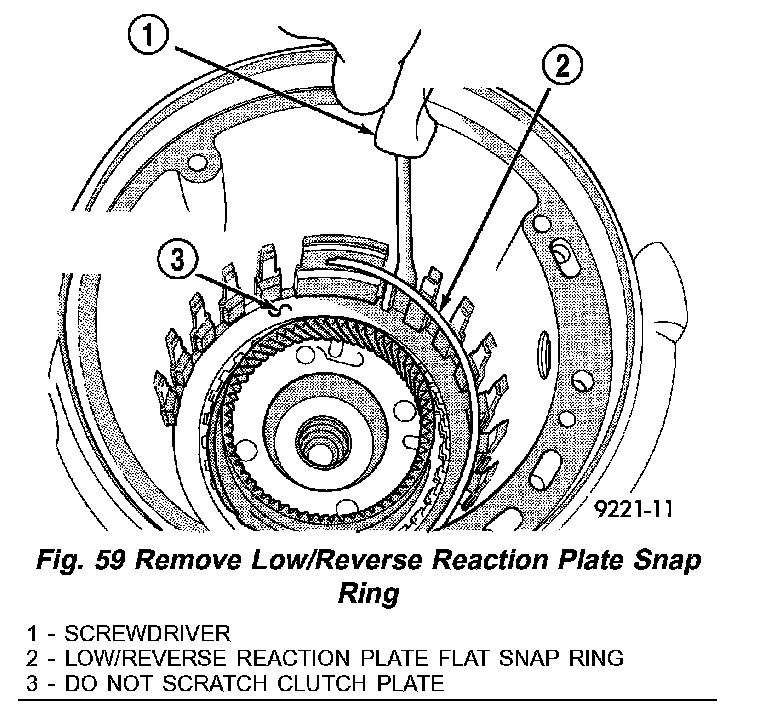 1

2

3

9221-11

Fig. 59 Remove Low/Reverse Reaction Plate Snap Ring

1 - SCREWDRIVER
2 - LOW/REVERSE REACTION PLATE FLAT SNAP RING
3 - DO NOT SCRATCH CLUTCH PLATE