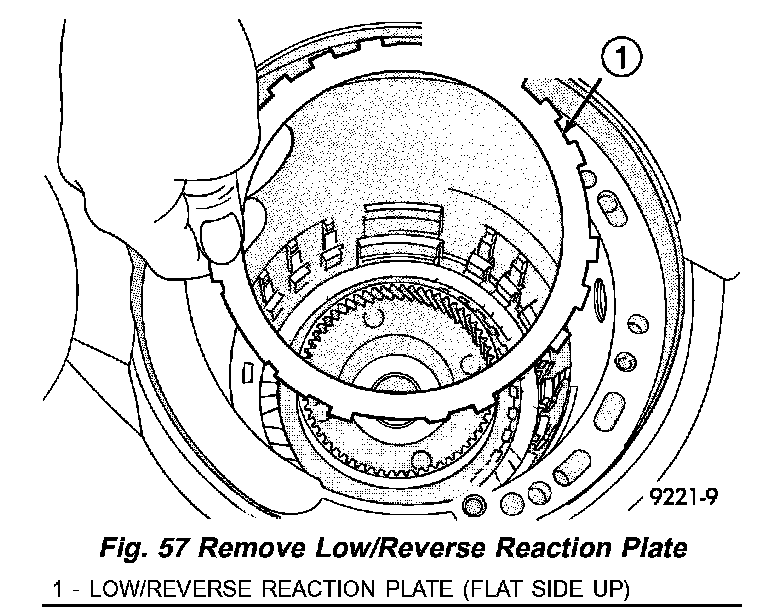 1

9221-9

Fig. 57 Remove Low/Reverse Reaction Plate

1 - LOW/REVERSE REACTION PLATE (FLAT SIDE UP)