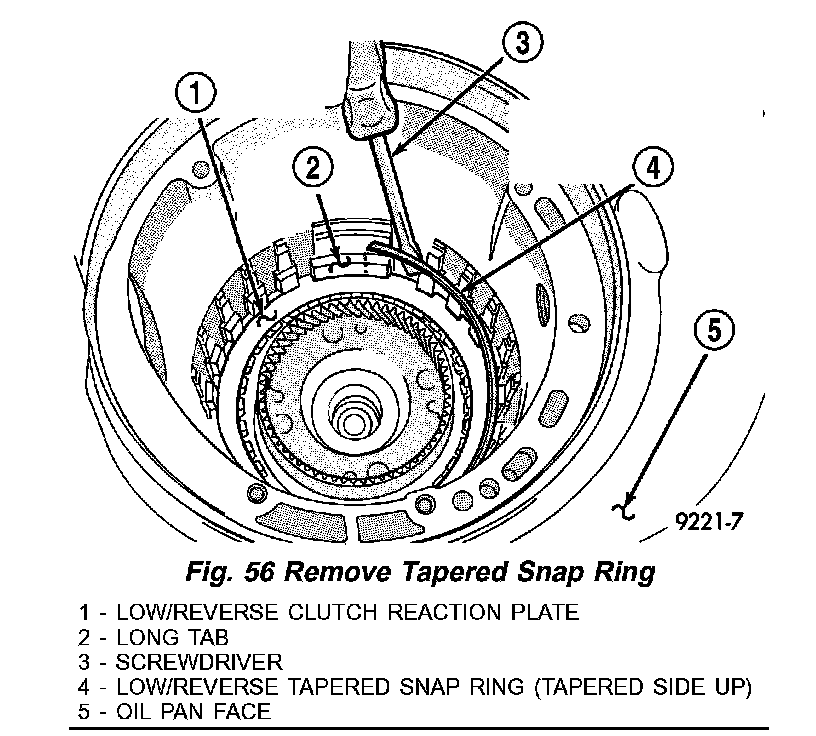 1

2

3

4

5

9221-7

Fig. 56 Remove Tapered Snap Ring

1 - LOW/REVERSE CLUTCH REACTION PLATE
2 - LONG TAB
3 - SCREWDRIVER
4 - LOW/REVERSE TAPERED SNAP RING (TAPERED SIDE UP)
5 - OIL PAN FACE