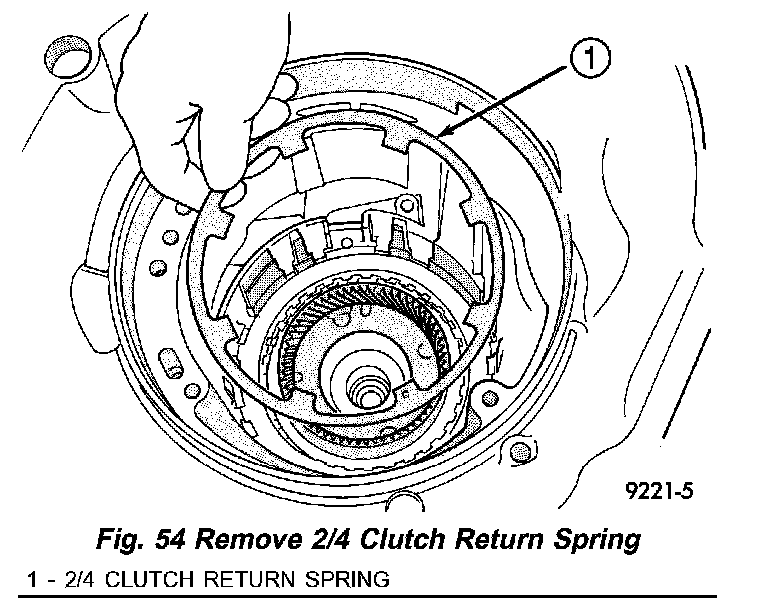 1

9221-5

Fig. 54 Remove 2/4 Clutch Return Spring

1 - 2/4 CLUTCH RETURN SPRING