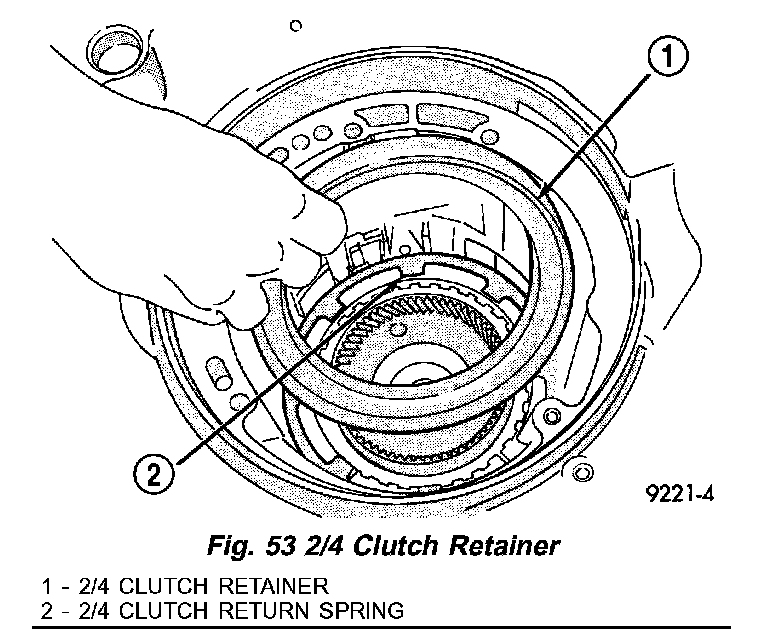 1

2

9221-4

Fig. 53 2/4 Clutch Retainer

1 - 2/4 CLUTCH RETAINER
2 - 2/4 CLUTCH RETURN SPRING