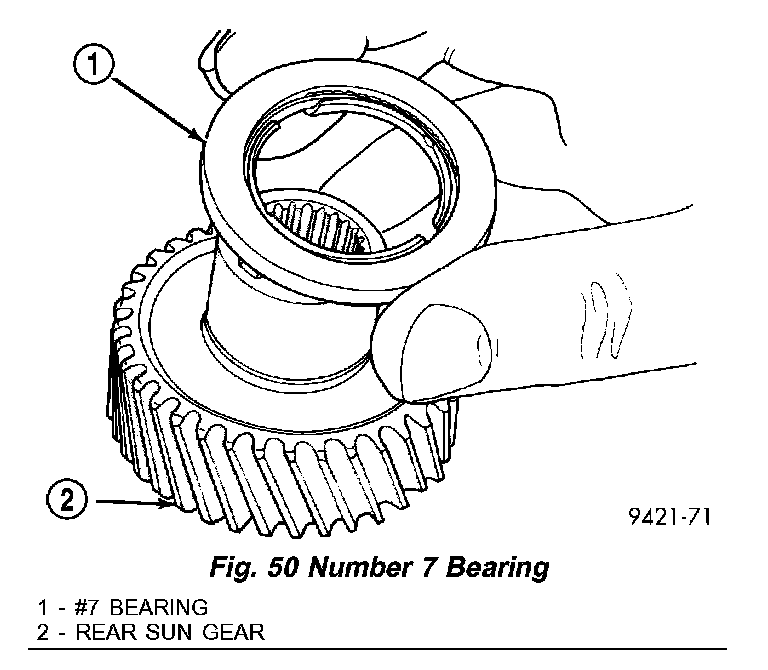 1

2

9421-71

Fig. 50 Number 7 Bearing

1 - #7 BEARING
2 - REAR SUN GEAR