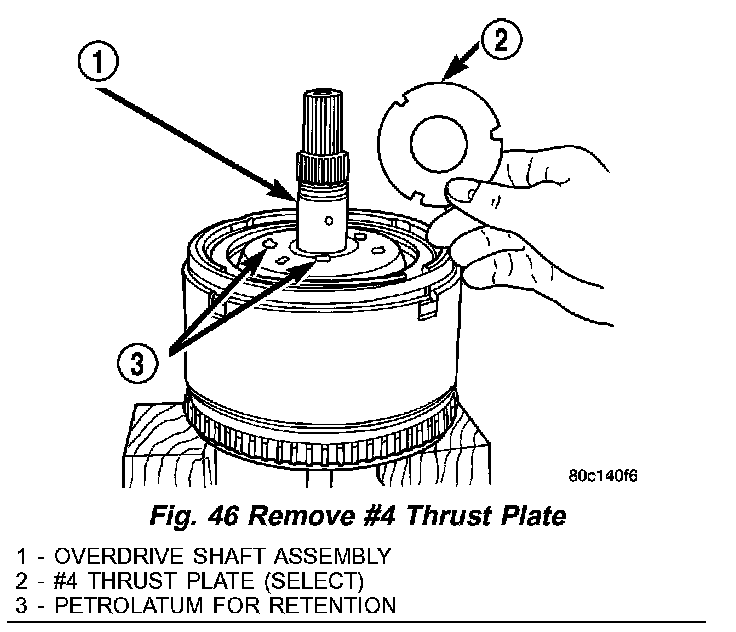 1

2

3

80c140f6

Fig. 46 Remove #4 Thrust Plate

1 - OVERDRIVE SHAFT ASSEMBLY
2 - #4 THRUST PLATE (SELECT)
3 - PETROLATUM FOR RETENTION