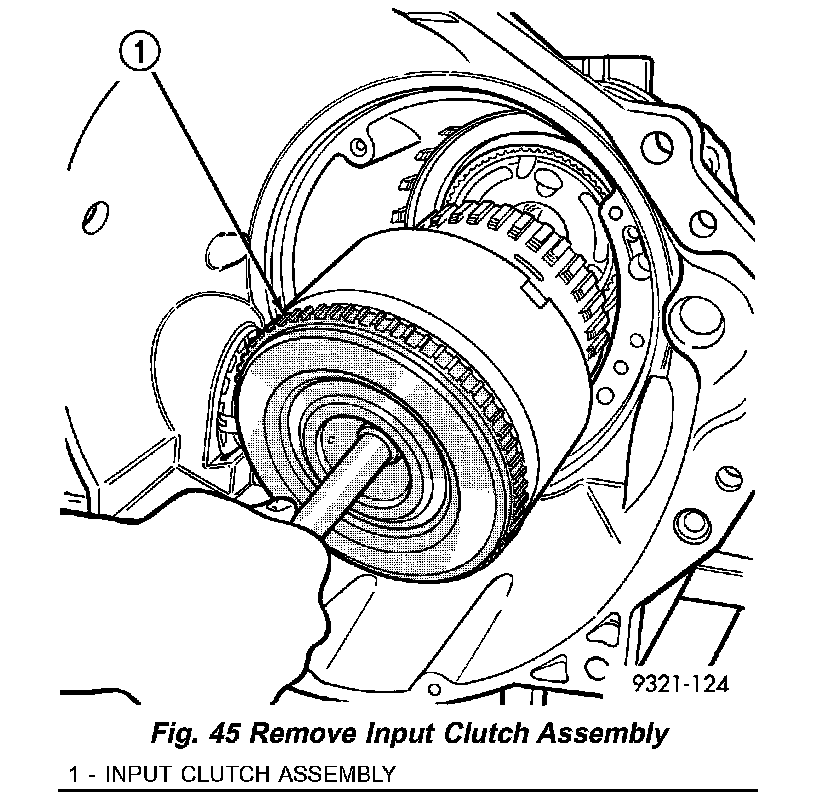 1

9321-124

Fig. 45 Remove Input Clutch Assembly

1 - INPUT CLUTCH ASSEMBLY