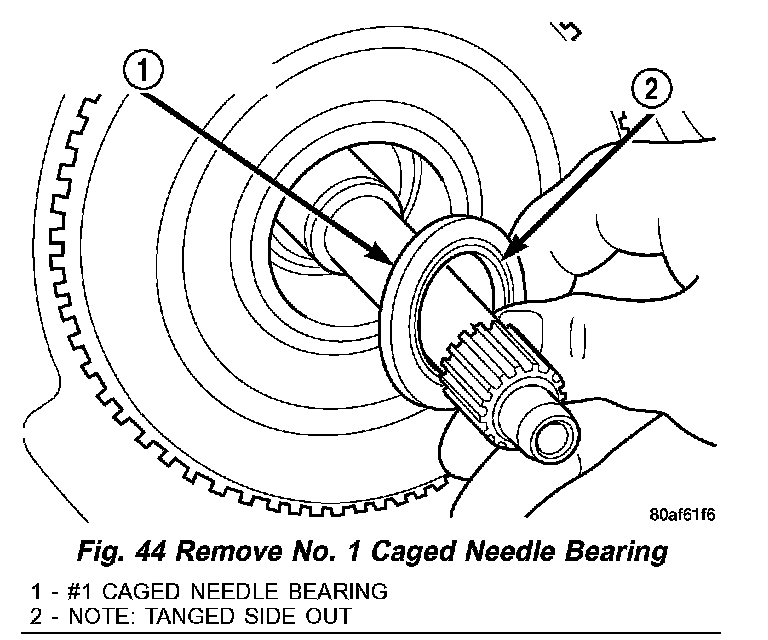 1

2

80af61f6

Fig. 44 Remove No. 1 Caged Needle Bearing

1 - #1 CAGED NEEDLE BEARING
2 - NOTE: TANGED SIDE OUT