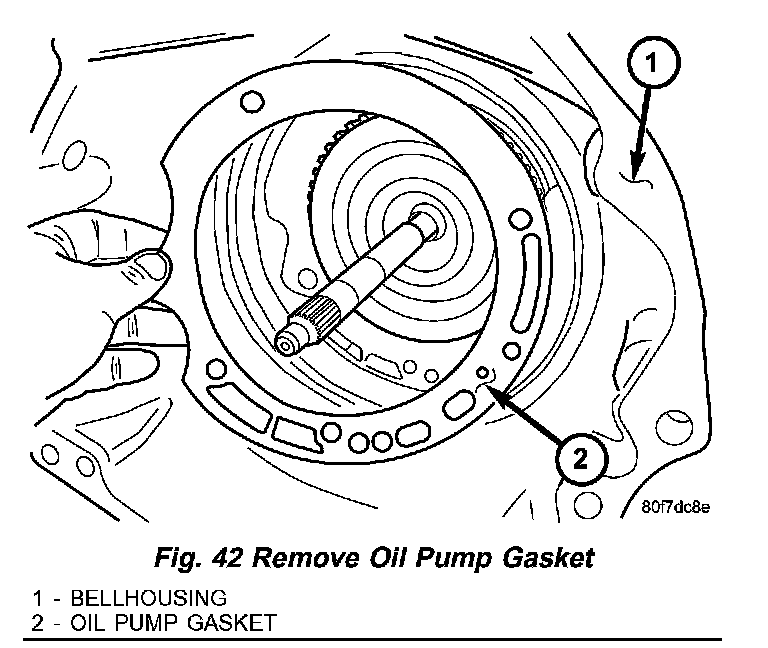 1

2

80f7dc8e

Fig. 42 Remove Oil Pump Gasket

1 - BELLHOUSING
2 - OIL PUMP GASKET