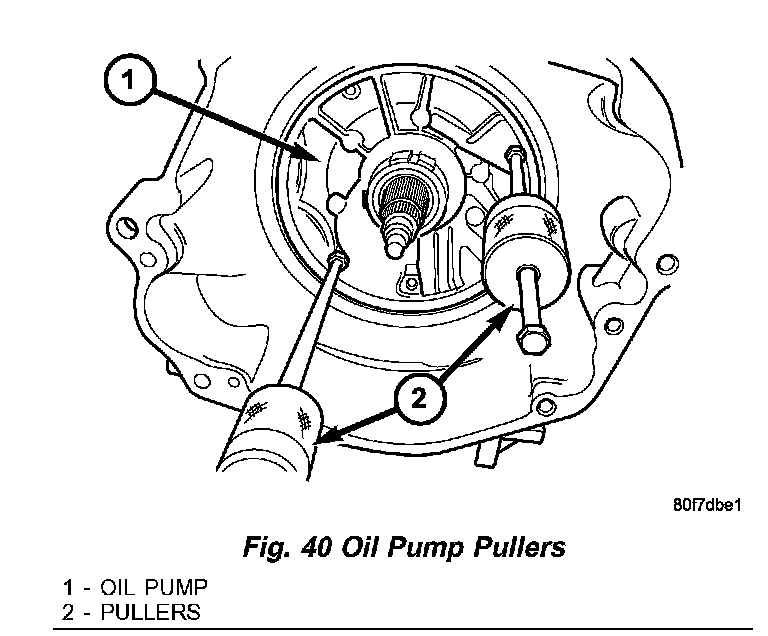 1

2

80f7dbe1

Fig. 40 Oil Pump Pullers

1 - OIL PUMP
2 - PULLERS