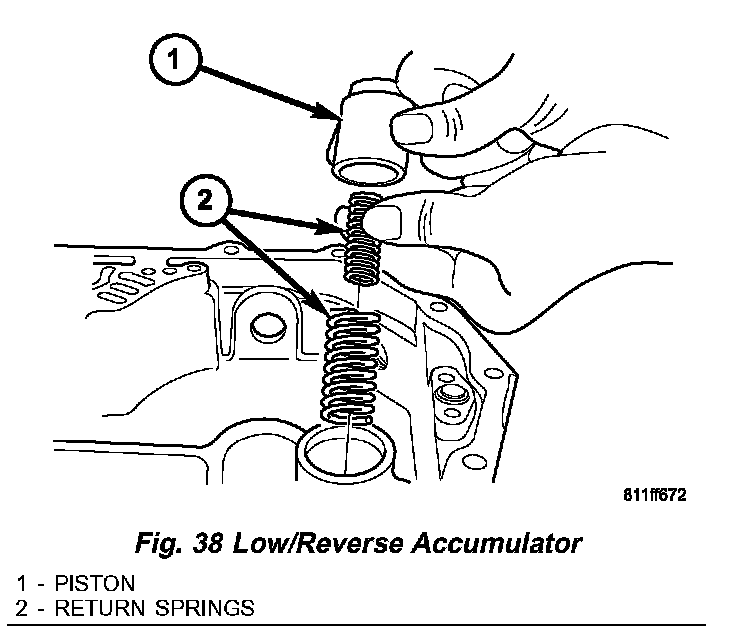 1

2

811ff672

Fig. 38 Low/Reverse Accumulator

1 - PISTON
2 - RETURN SPRINGS