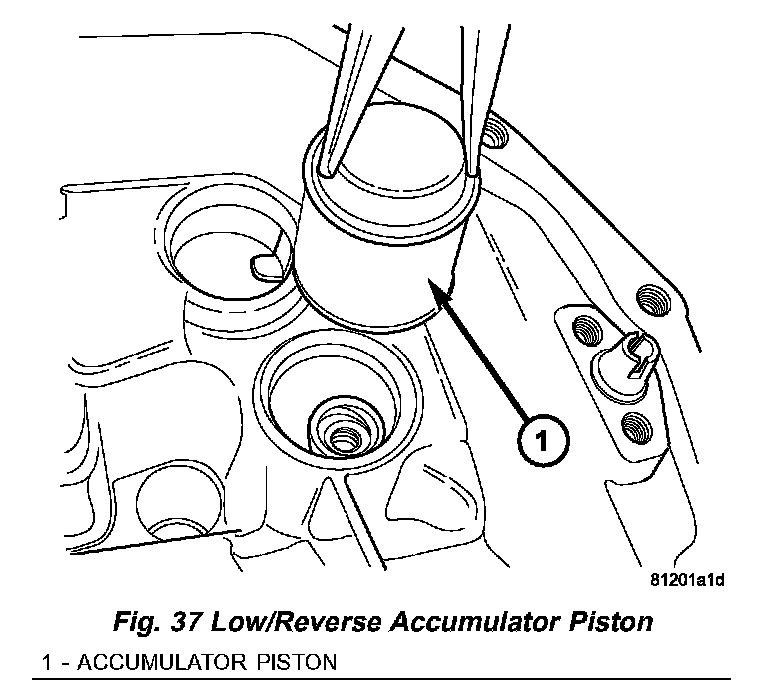 1

81201a1d

Fig. 37 Low/Reverse Accumulator Piston

1 - ACCUMULATOR PISTON