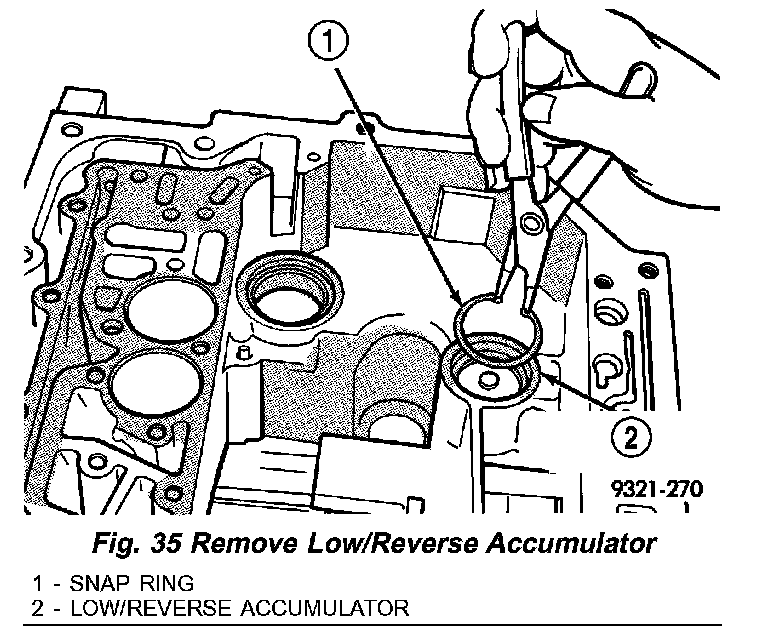 1

2

9321-270

Fig. 35 Remove Low/Reverse Accumulator

1 - SNAP RING
2 - LOW/REVERSE ACCUMULATOR