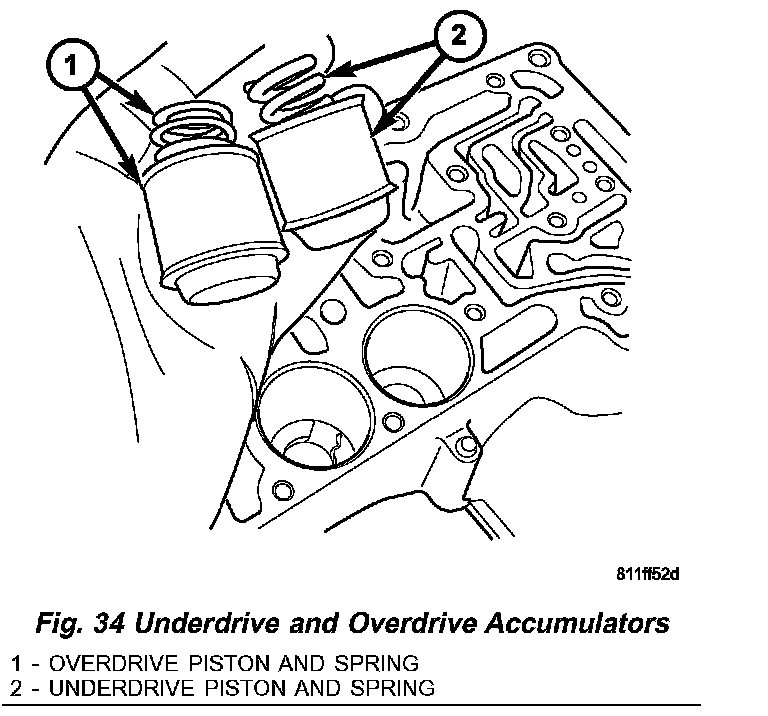 1

2

811ff52d

Fig. 34 Underdrive and Overdrive Accumulators

1 - OVERDRIVE PISTON AND SPRING
2 - UNDERDRIVE PISTON AND SPRING