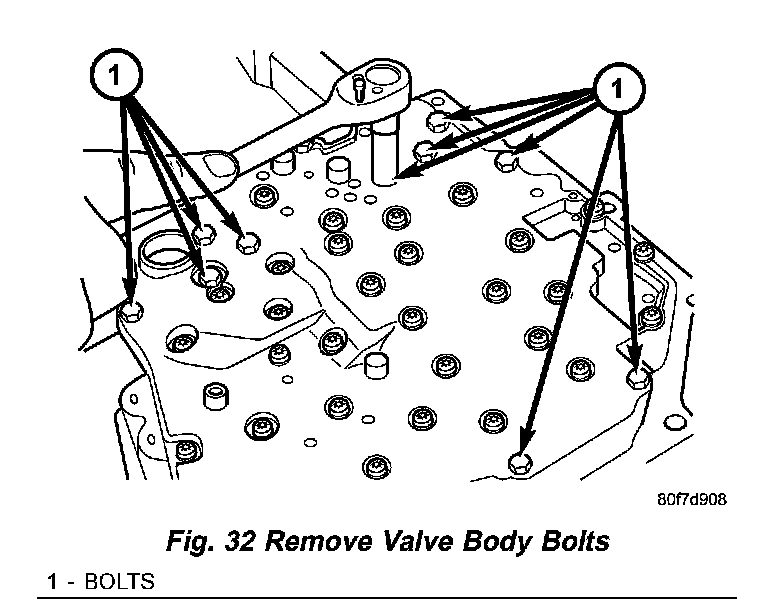 1

1

80f7d908

Fig. 32 Remove Valve Body Bolts

1 - BOLTS