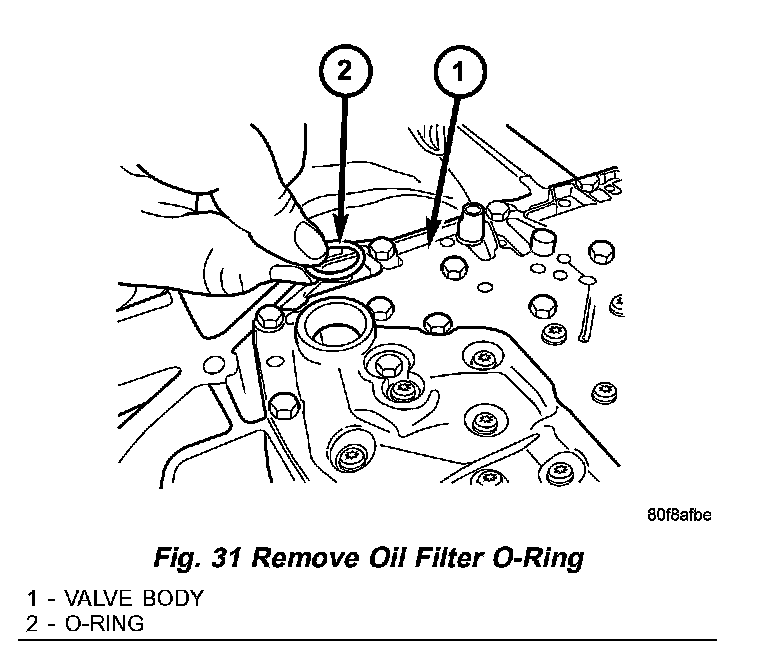 2
1

80f8afbe

Fig. 31 Remove Oil Filter O-Ring

1 - VALVE BODY
2 - O-RING