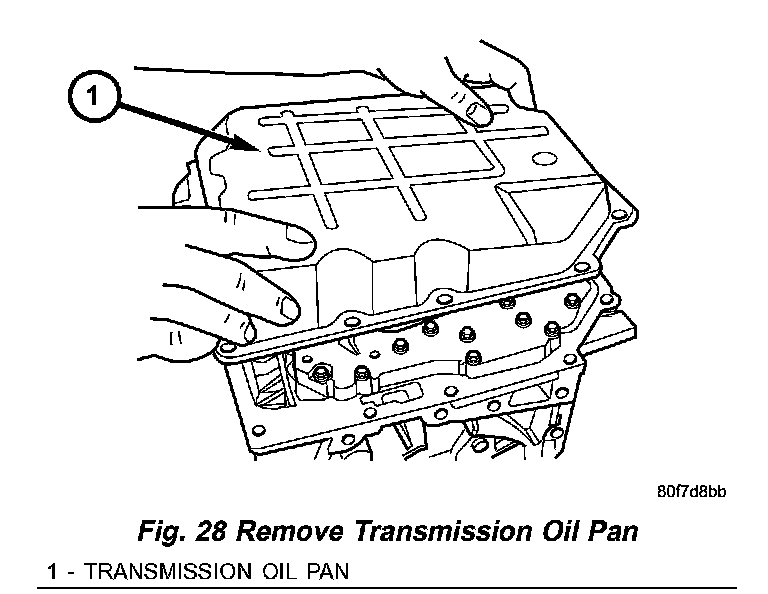 1

80f7d8bb

Fig. 28 Remove Transmission Oil Pan

1 - TRANSMISSION OIL PAN