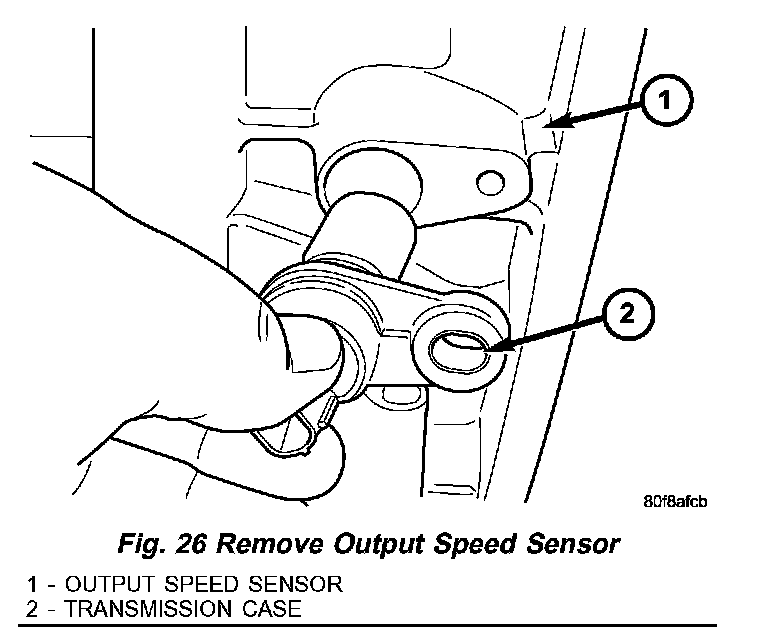 1

2

80f8afcb

Fig. 26 Remove Output Speed Sensor

1 - OUTPUT SPEED SENSOR
2 - TRANSMISSION CASE