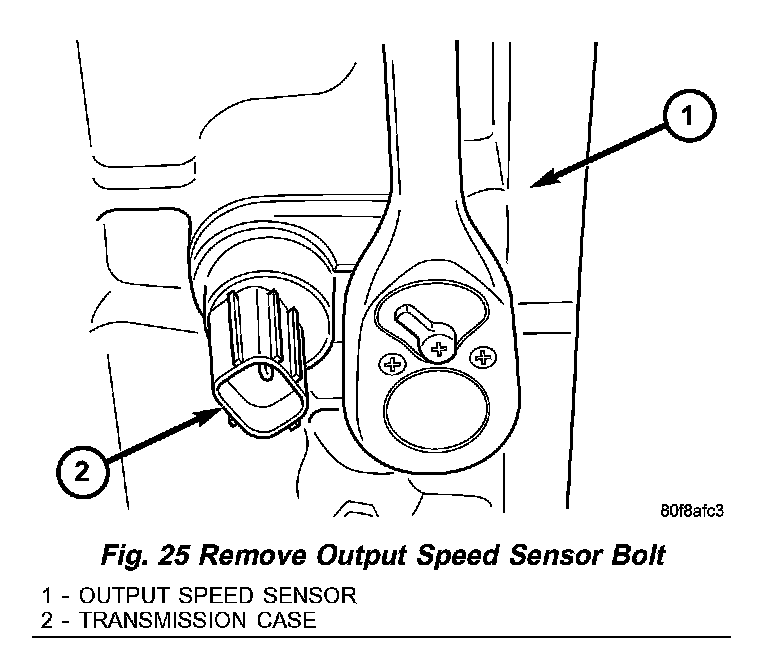 1

2

80f8afc3

Fig. 25 Remove Output Speed Sensor Bolt

1 - OUTPUT SPEED SENSOR
2 - TRANSMISSION CASE