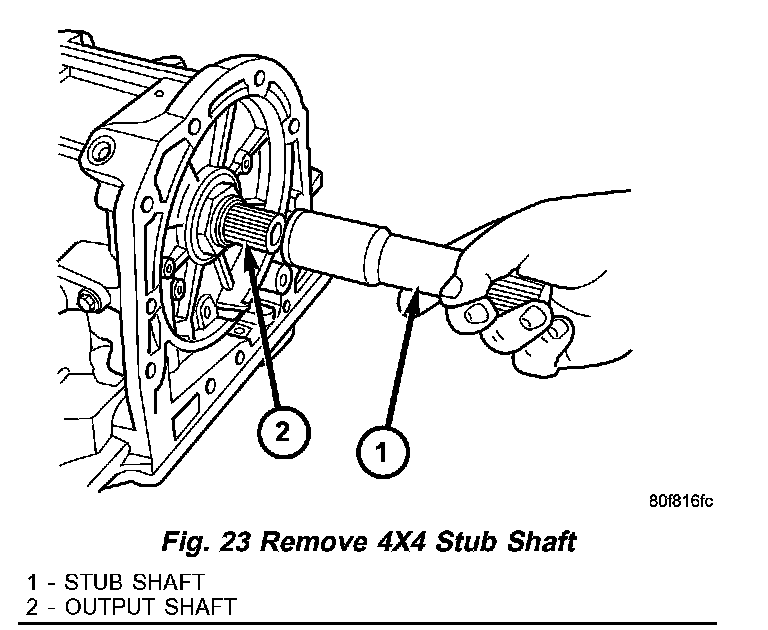 2

1

80f816fc

Fig. 23 Remove 4X4 Stub Shaft

1 - STUB SHAFT
2 - OUTPUT SHAFT