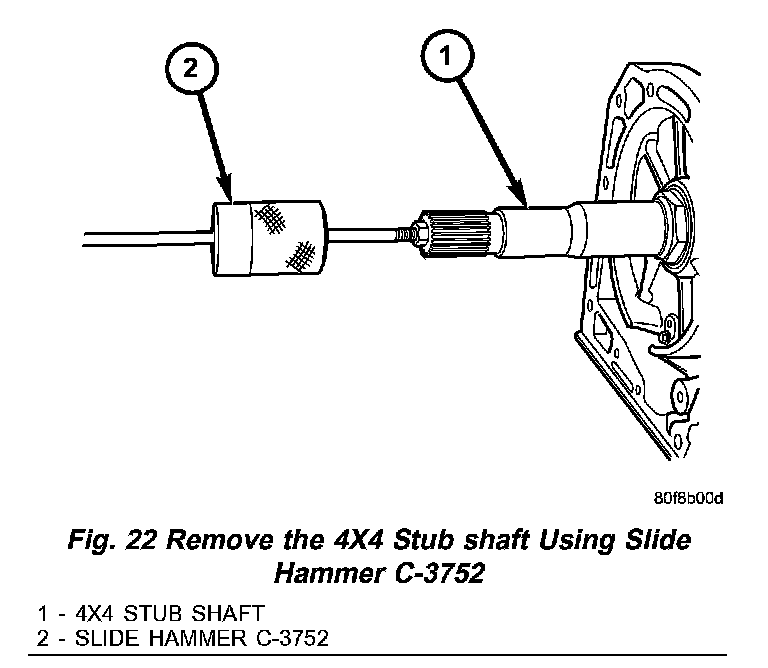 2

1

80f8b00d

Fig. 22 Remove the 4X4 Stub shaft Using Slide Hammer C-3752

1 - 4X4 STUB SHAFT
2 - SLIDE HAMMER C-3752