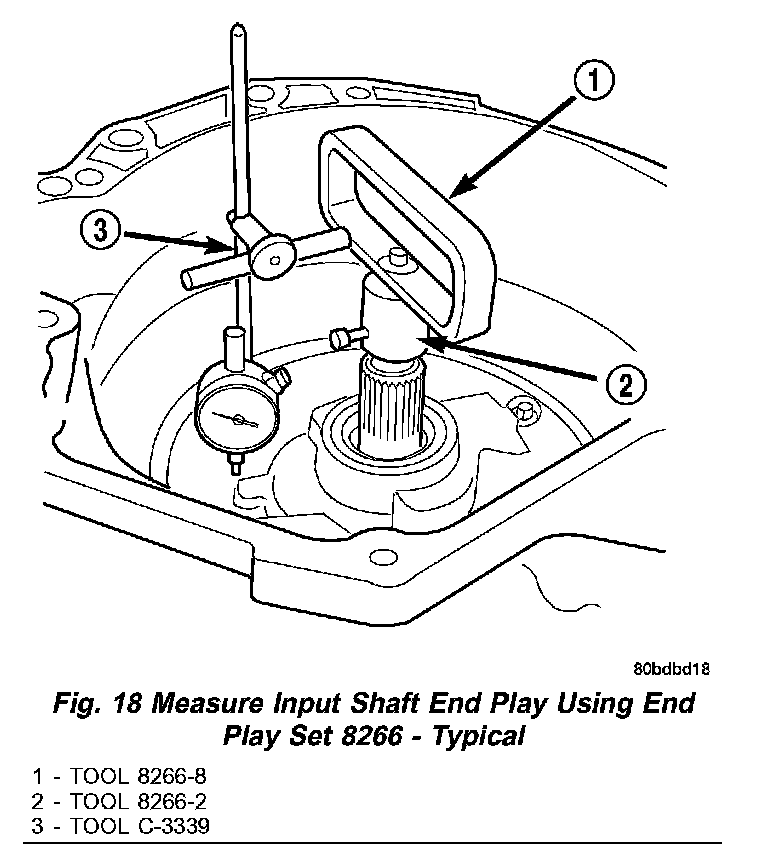 1

3

2

80bdbd18

Fig. 18 Measure Input Shaft End Play Using End Play Set 8266 - Typical

1 - TOOL 8266-8
2 - TOOL 8266-2
3 - TOOL C-3339