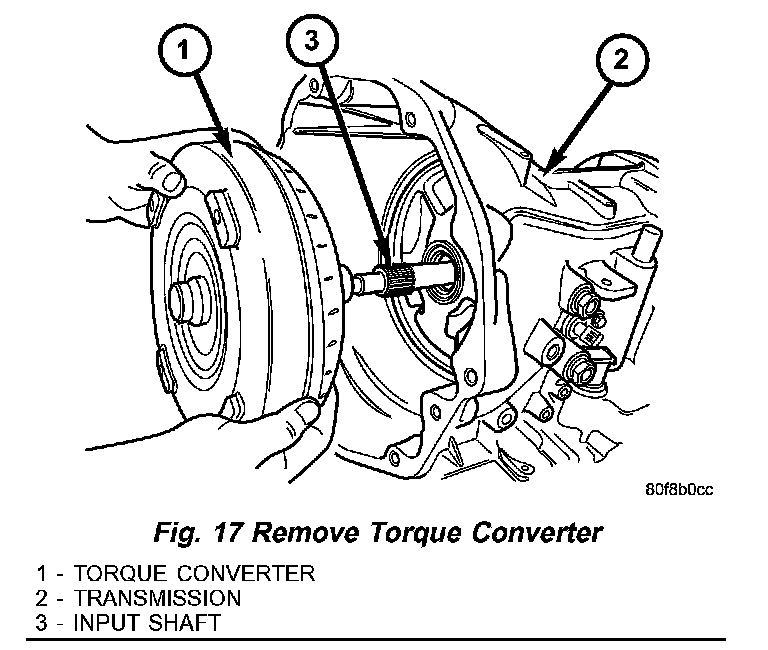 1

3

2

80f8b0cc

Fig. 17 Remove Torque Converter

1 - TORQUE CONVERTER
2 - TRANSMISSION
3 - INPUT SHAFT