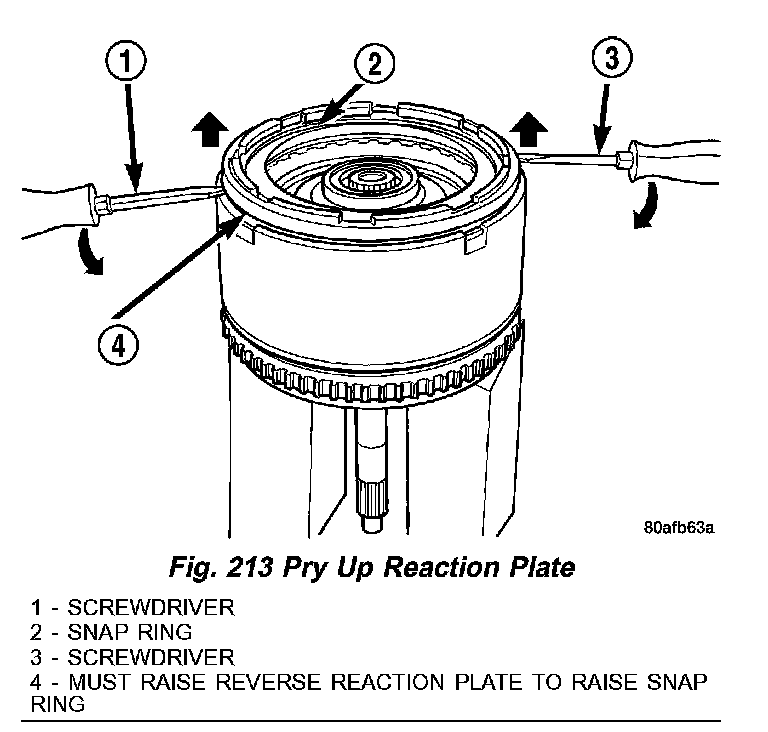 1
2
3
4
80afb63a

Fig. 213 Pry Up Reaction Plate

1 - SCREWDRIVER
2 - SNAP RING
3 - SCREWDRIVER
4 - MUST RAISE REVERSE REACTION PLATE TO RAISE SNAP RING