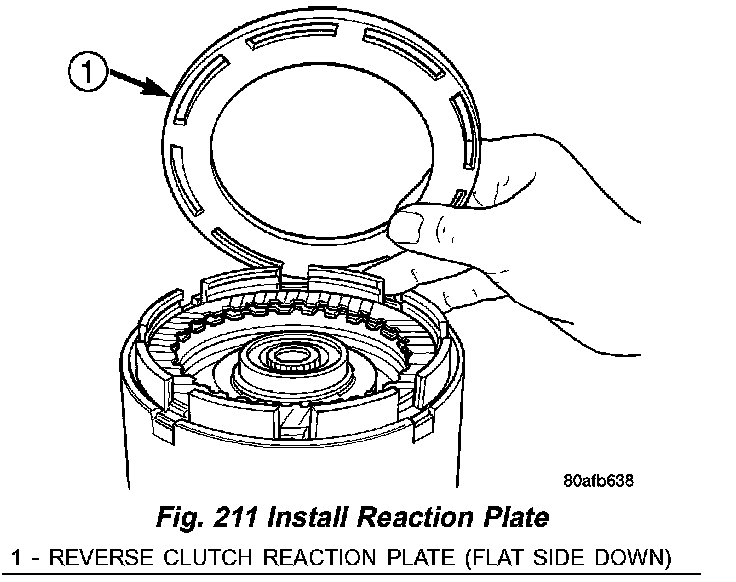 1

80afb638

Fig. 211 Install Reaction Plate

1 - REVERSE CLUTCH REACTION PLATE (FLAT SIDE DOWN)