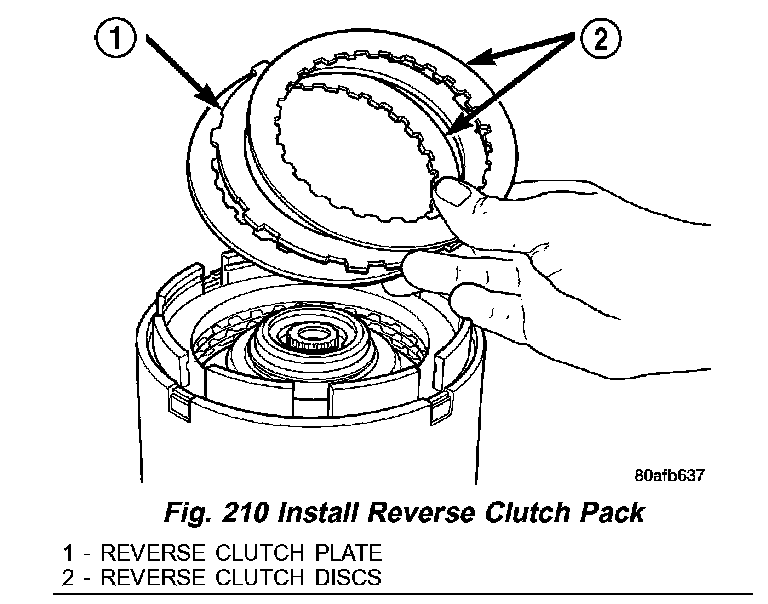 1

2

80afb637

Fig. 210 Install Reverse Clutch Pack

1 - REVERSE CLUTCH PLATE
2 - REVERSE CLUTCH DISCS