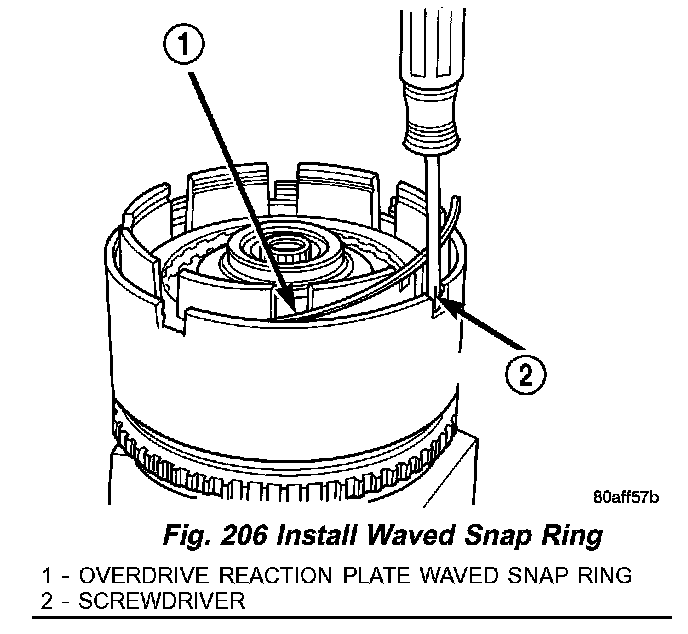 1

2

80aff57b

Fig. 206 Install Waved Snap Ring

1 - OVERDRIVE REACTION PLATE WAVED SNAP RING
2 - SCREWDRIVER