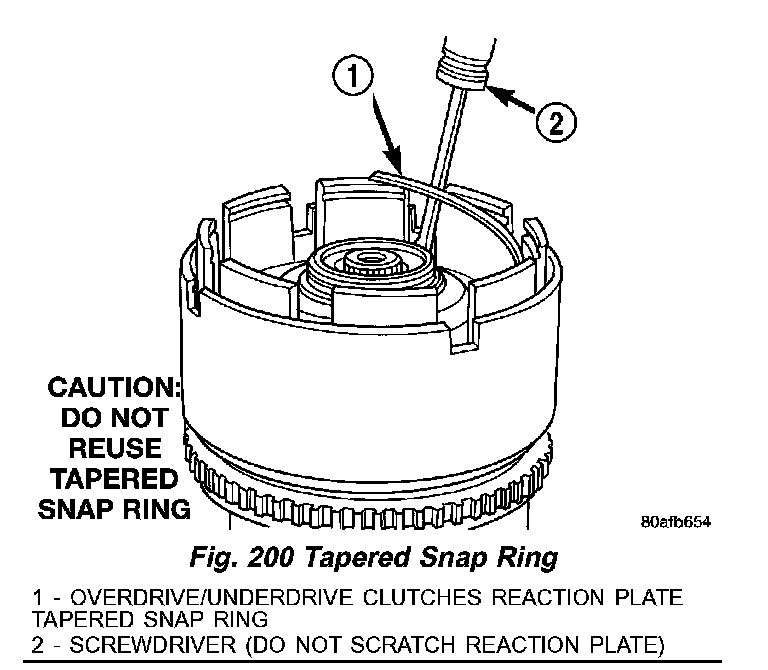 1

2

CAUTION:
DO NOT
REUSE
TAPERED
SNAP RING

80afb654

Fig. 200 Tapered Snap Ring

1 - OVERDRIVE/UNDERDRIVE CLUTCHES REACTION PLATE TAPERED SNAP RING
2 - SCREWDRIVER (DO NOT SCRATCH REACTION PLATE)