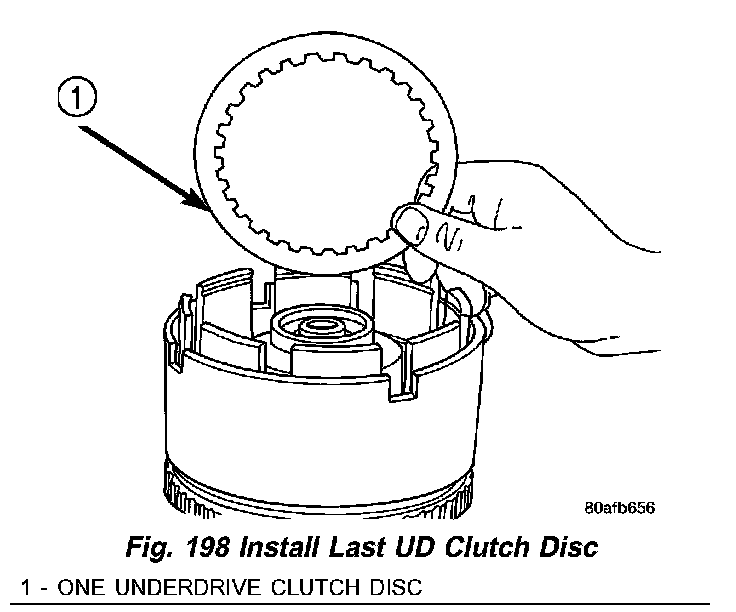 1

80afb656

Fig. 198 Install Last UD Clutch Disc

1 - ONE UNDERDRIVE CLUTCH DISC