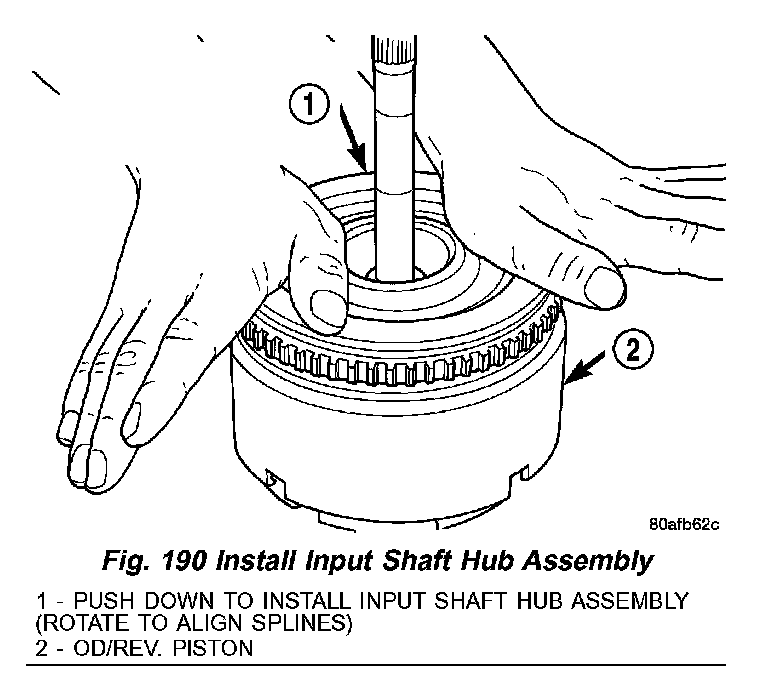 1

2

80afb62c

Fig. 190 Install Input Shaft Hub Assembly

1 - PUSH DOWN TO INSTALL INPUT SHAFT HUB ASSEMBLY (ROTATE TO ALIGN SPLINES)
2 - OD/REV. PISTON