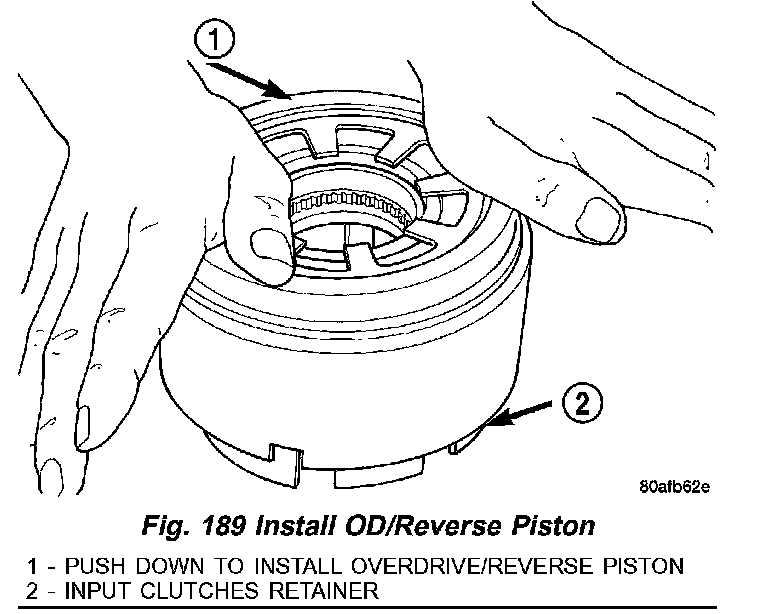 1

2

80afb62e

Fig. 189 Install OD/Reverse Piston

1 - PUSH DOWN TO INSTALL OVERDRIVE/REVERSE PISTON
2 - INPUT CLUTCHES RETAINER