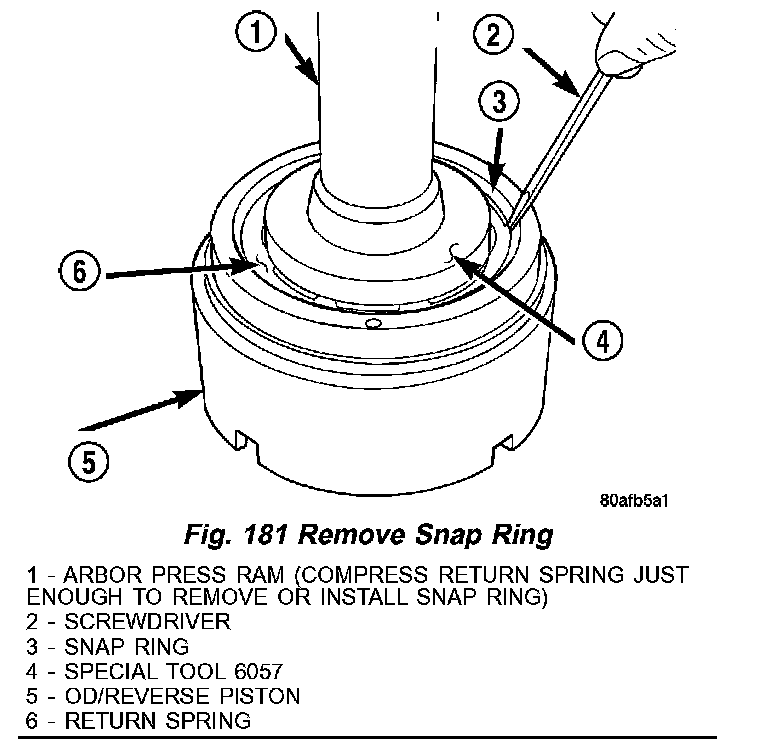 1
2
3
6
4
5
80afb5a1

Fig. 181 Remove Snap Ring

1 - ARBOR PRESS RAM (COMPRESS RETURN SPRING JUST ENOUGH TO REMOVE OR INSTALL SNAP RING)
2 - SCREWDRIVER
3 - SNAP RING
4 - SPECIAL TOOL 6057
5 - OD/REVERSE PISTON
6 - RETURN SPRING