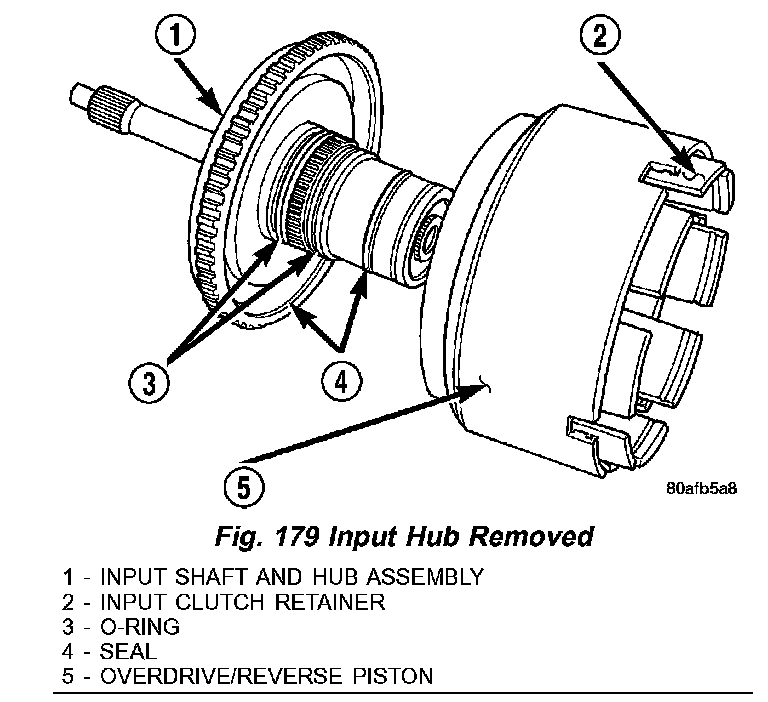 1

2

3

4

5

80afb5a8

Fig. 179 Input Hub Removed

1 - INPUT SHAFT AND HUB ASSEMBLY
2 - INPUT CLUTCH RETAINER
3 - O-RING
4 - SEAL
5 - OVERDRIVE/REVERSE PISTON