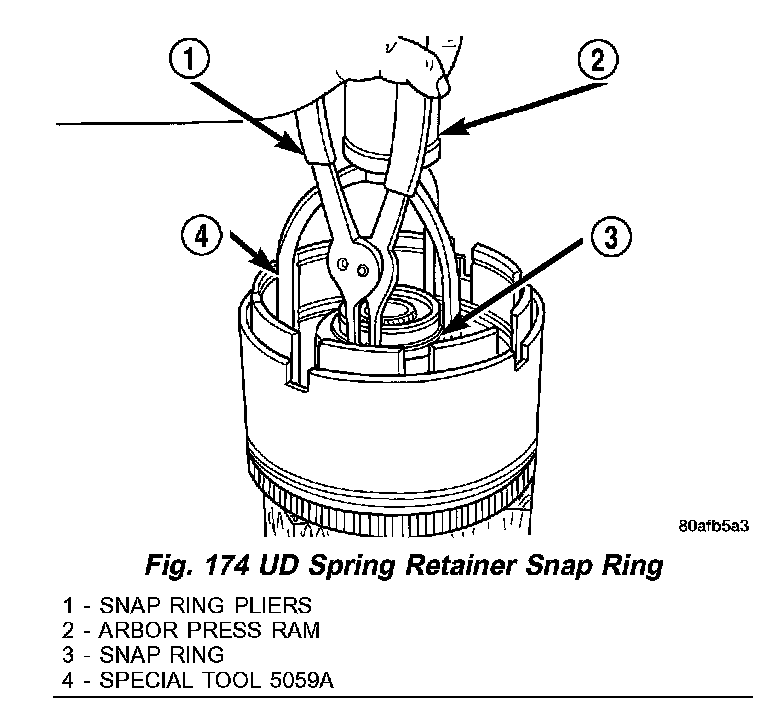 1
2
4
3
80afb5a3

Fig. 174 UD Spring Retainer Snap Ring

1 - SNAP RING PLIERS
2 - ARBOR PRESS RAM
3 - SNAP RING
4 - SPECIAL TOOL 5059A