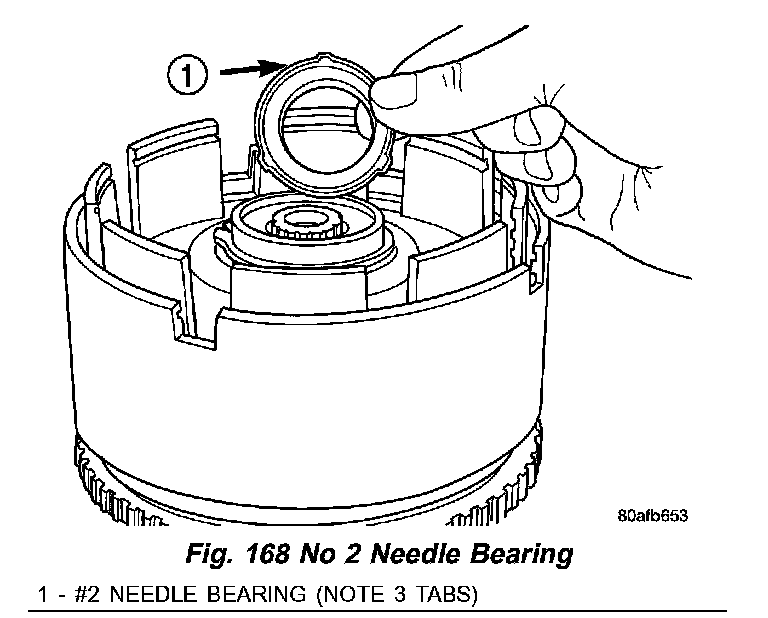 1

80afb653

Fig. 168 No 2 Needle Bearing

1 - #2 NEEDLE BEARING (NOTE 3 TABS)