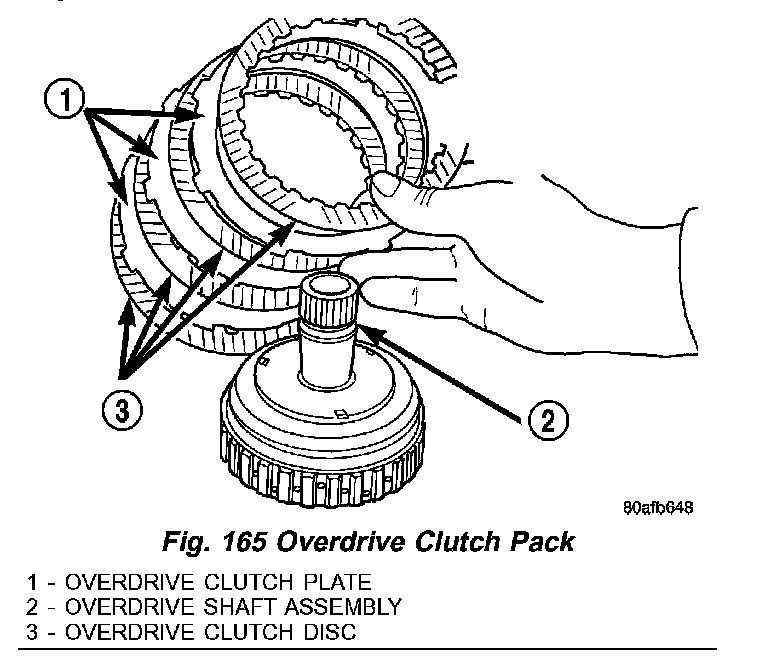 1

3

2

80afb648

Fig. 165 Overdrive Clutch Pack

1 - OVERDRIVE CLUTCH PLATE
2 - OVERDRIVE SHAFT ASSEMBLY
3 - OVERDRIVE CLUTCH DISC