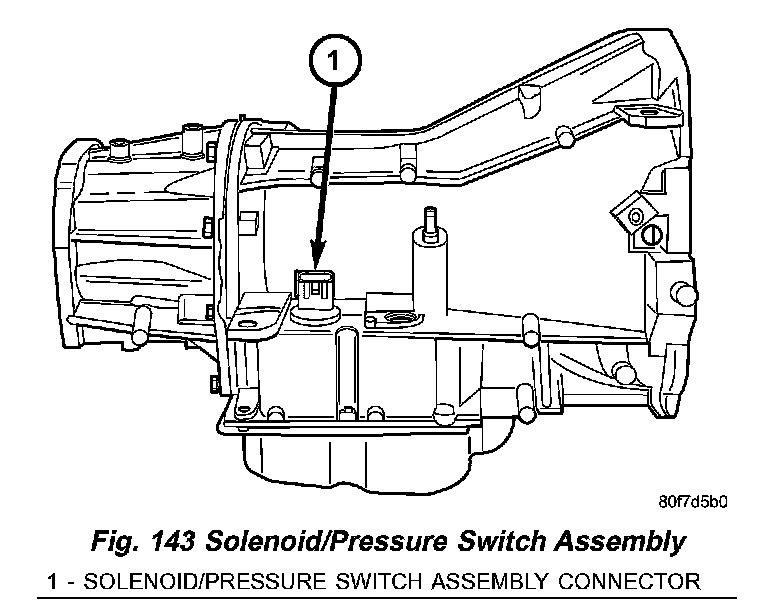 1

80f7d5b0

Fig. 143 Solenoid/Pressure Switch Assembly

1 - SOLENOID/PRESSURE SWITCH ASSEMBLY CONNECTOR