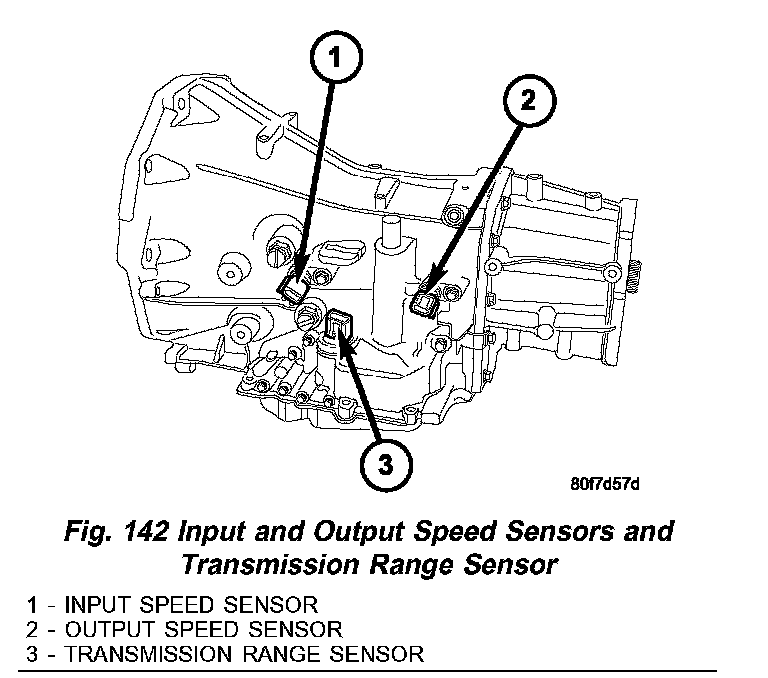 1

2

3

80f7d57d

Fig. 142 Input and Output Speed Sensors and Transmission Range Sensor

1 - INPUT SPEED SENSOR
2 - OUTPUT SPEED SENSOR
3 - TRANSMISSION RANGE SENSOR